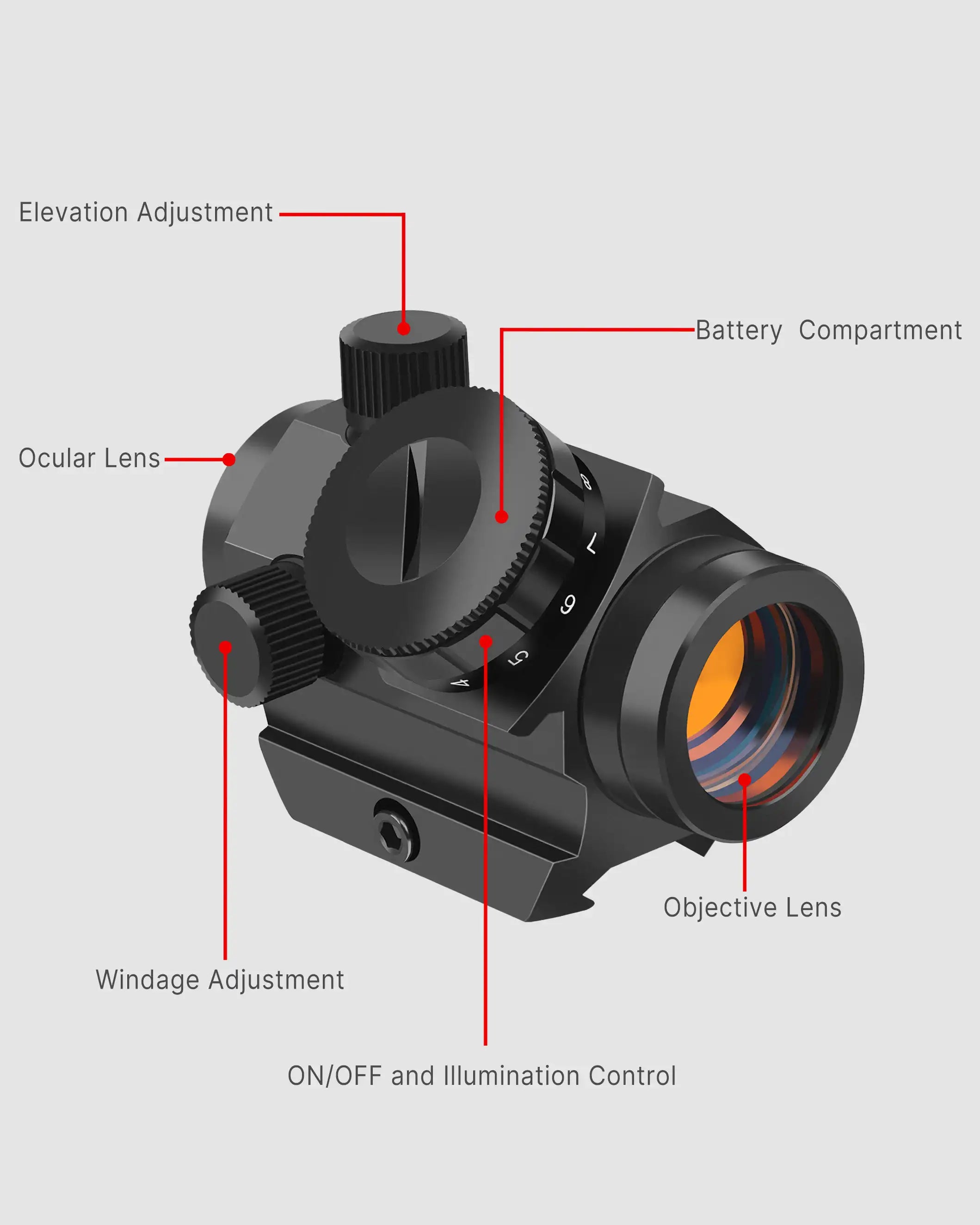 Elevation Adjustment

Battery Compartment

Ocular Lens

8

7

6

5

4

Objective Lens

Windage Adjustment

ON/OFF and Illumination Control