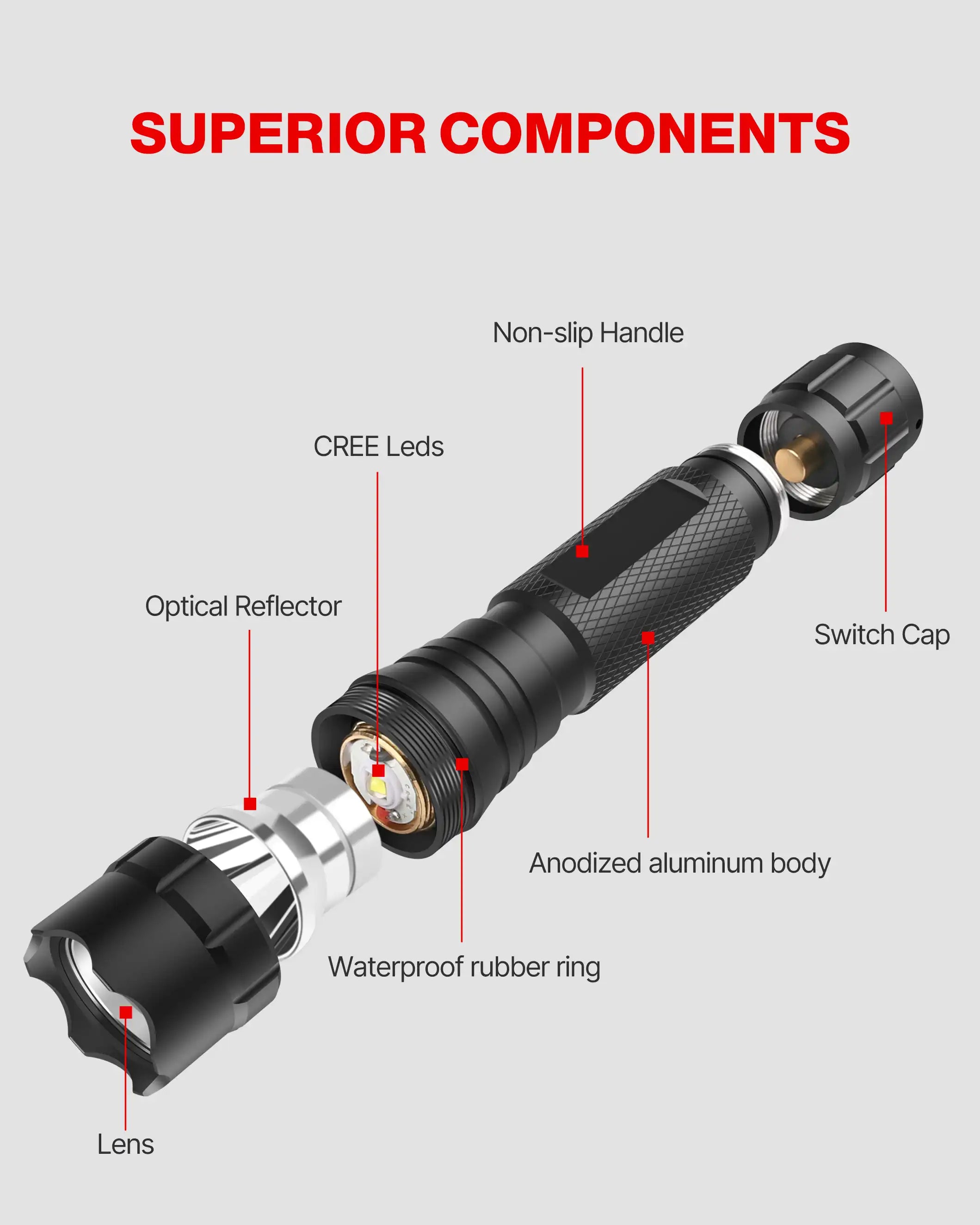 SUPERIOR COMPONENTS

Non-slip Handle

CREE Leds

Optical Reflector

Switch Cap

Anodized aluminum body

Waterproof rubber ring

Lens