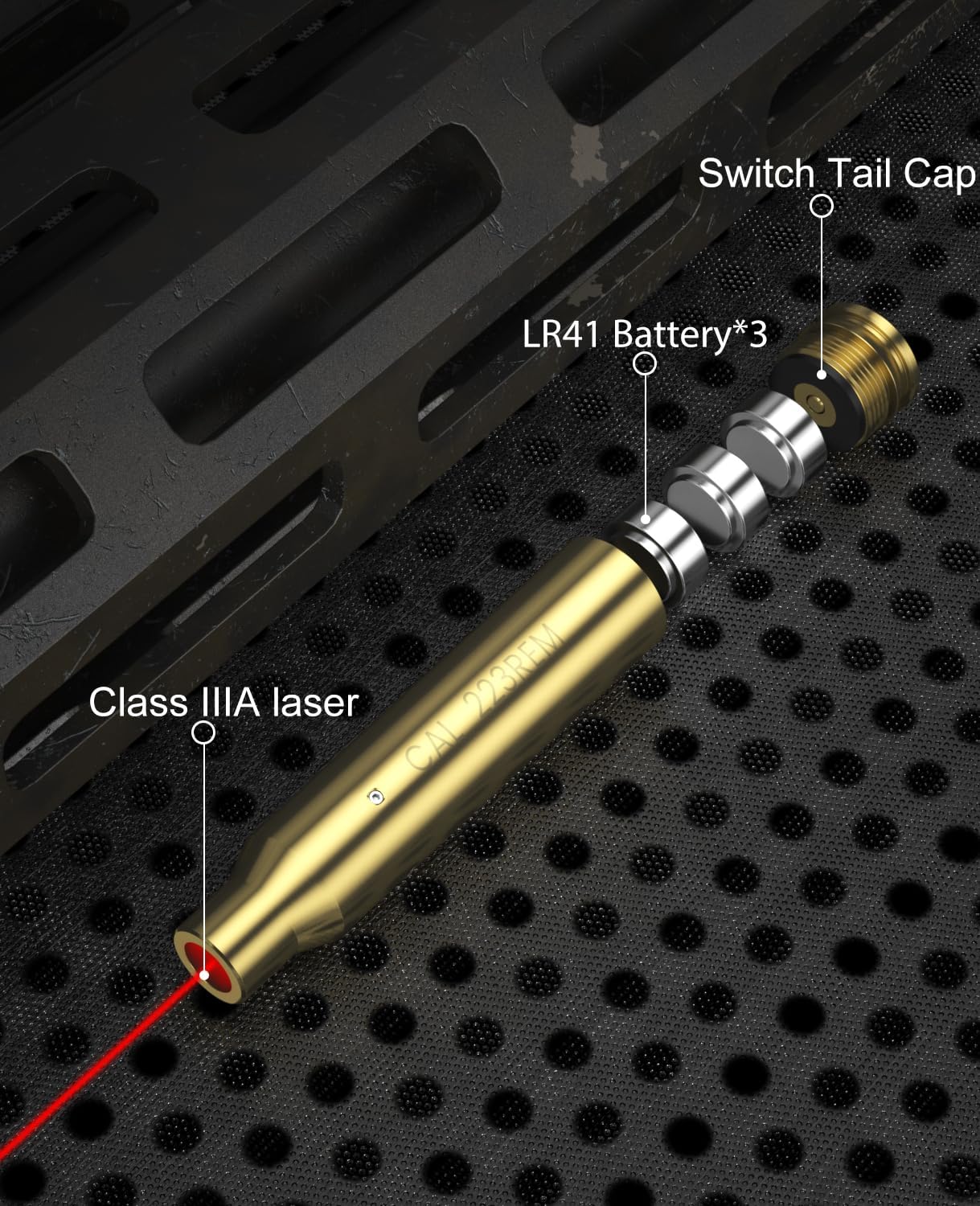 Switch Tail Cap

LR41 Battery*3

Class IIIA laser

CAL 223REM